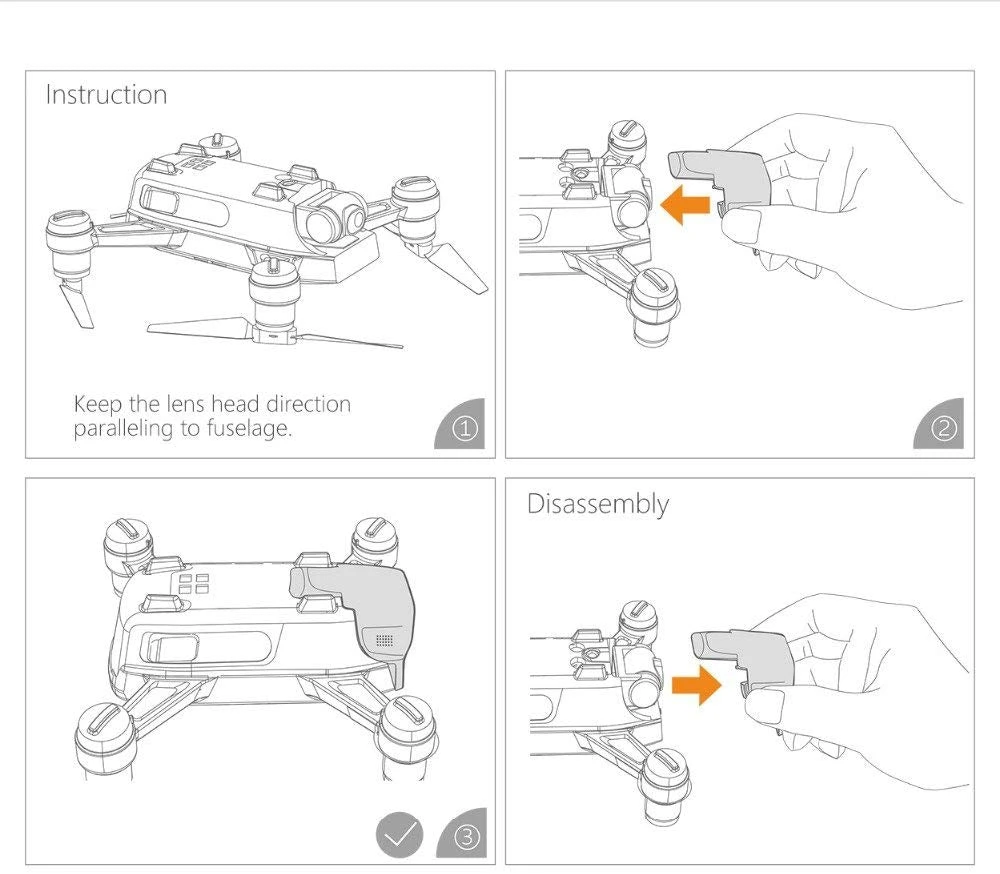 Instruction

Keep the lens head direction paralleling to fuselage.

①

②

③

Disassembly